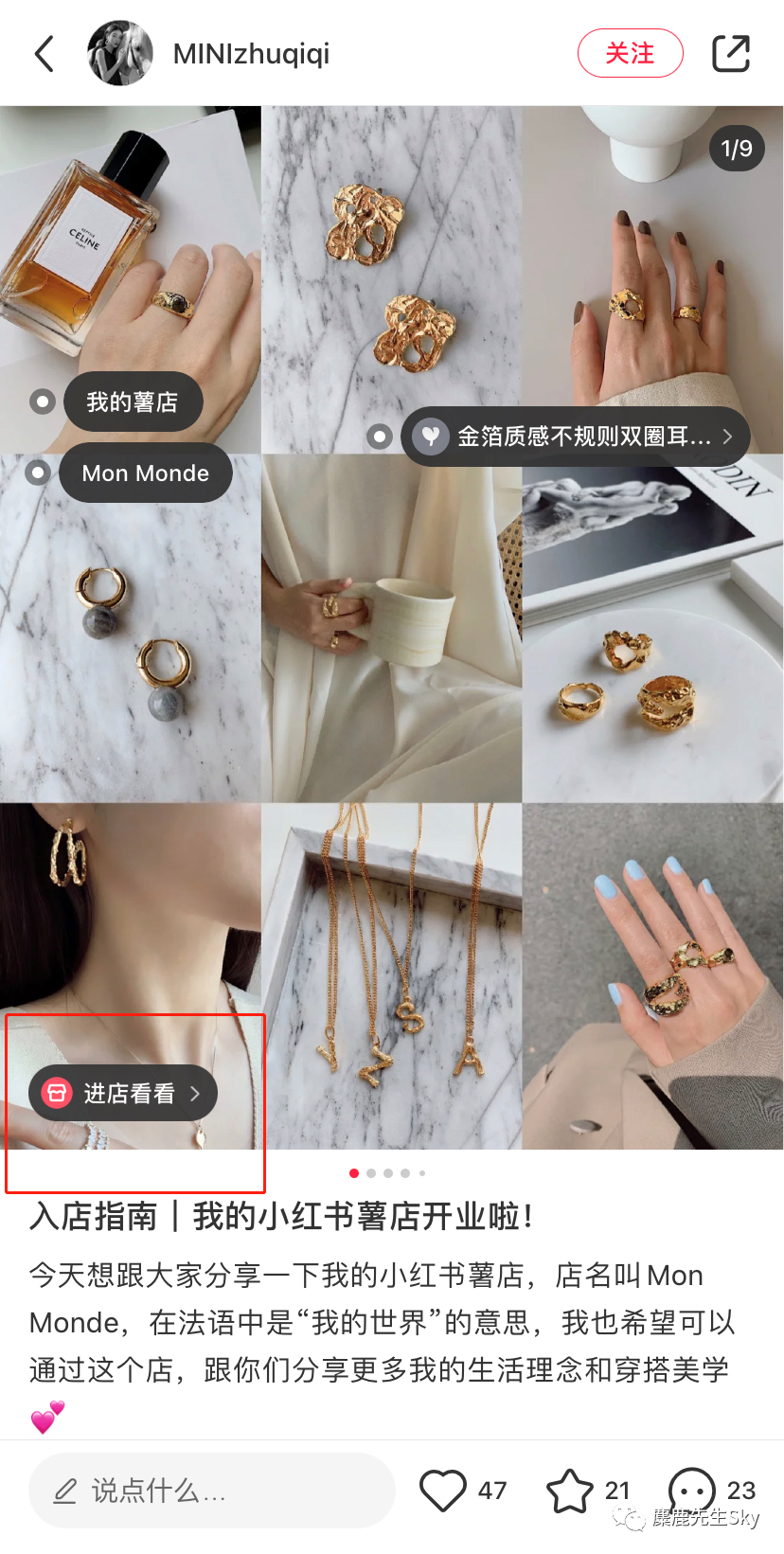 MINIzhuqiqi
关注
1/9
CELINE
我的薯店
金箔质感不规则双圈耳...
Mon Monde
进店看看
入店指南｜我的小红书薯店开业啦！
今天想跟大家分享一下我的小红书薯店，店名叫Mon Monde，在法语中是“我的世界”的意思，我也希望可以通过这个店，跟你们分享更多我的生活理念和穿搭美学💕
说点什么...
47
21
23
麋鹿先生Sky