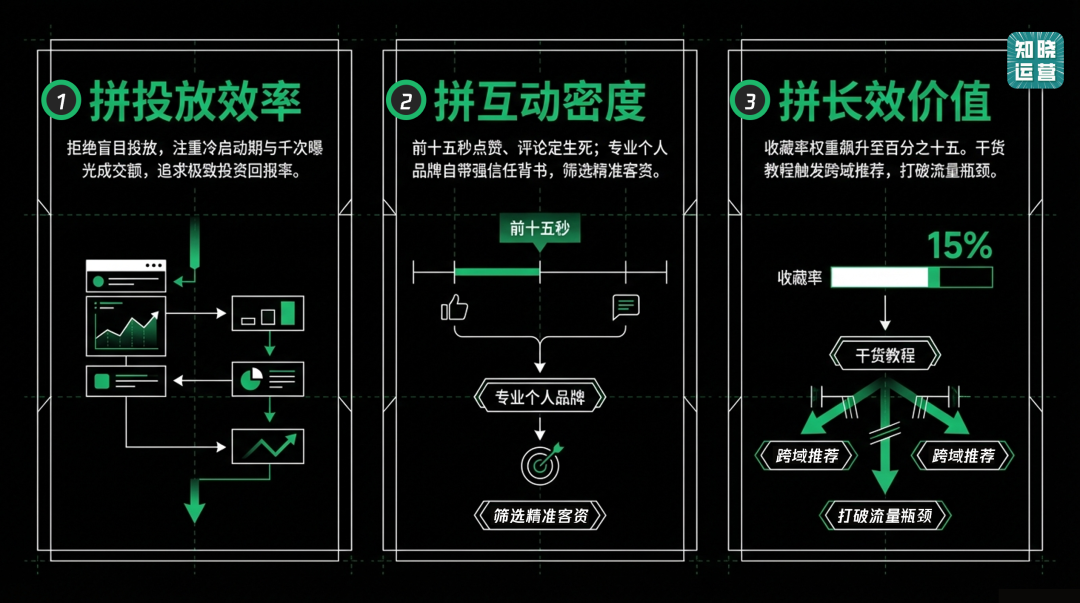 知晓运营

1 拼投放效率

拒绝盲目投放，注重冷启动期与千次曝光成交额，追求极致投资回报率。

2 拼互动密度

前十五秒点赞、评论定生死；专业个人品牌自带强信任背书，筛选精准客资。

前十五秒

专业个人品牌

筛选精准客资

3 拼长效价值

收藏率权重飙升至百分之十五。干货教程触发跨域推荐，打破流量瓶颈。

15%

收藏率

干货教程

跨域推荐

跨域推荐

打破流量瓶颈